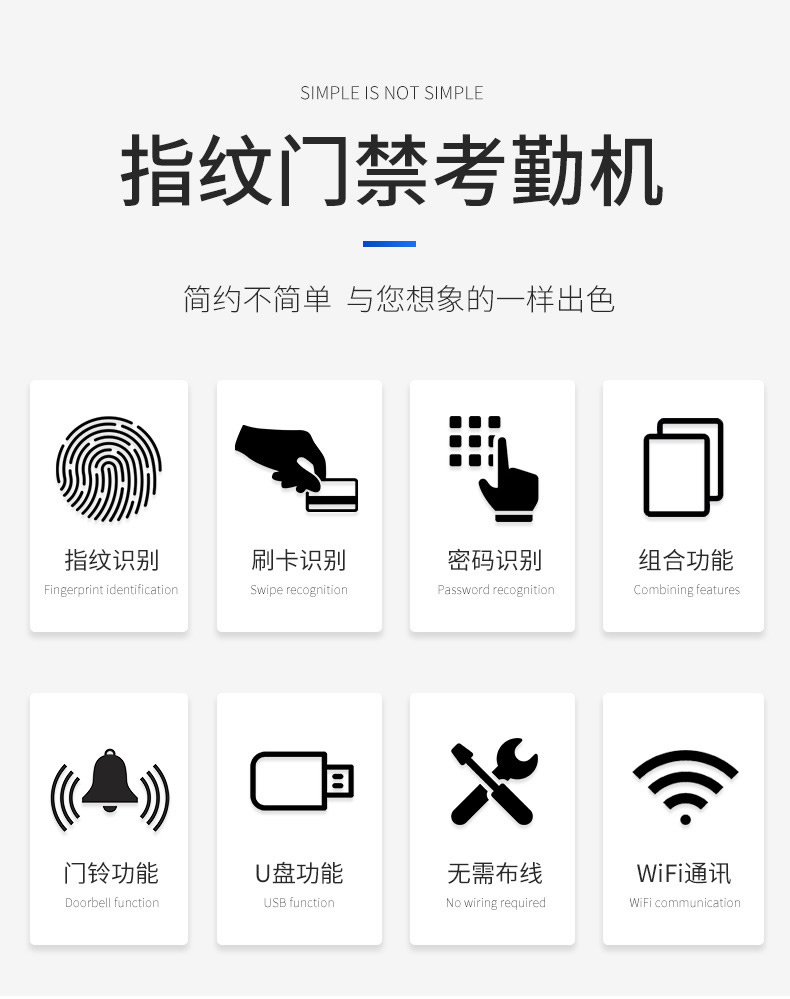 SIMPLE IS NOT SIMPLE

指纹门禁考勤机

简约不简单 与您想象的一样出色

指纹识别
Fingerprint identification

刷卡识别
Swipe recognition

密码识别
Password recognition

组合功能
Combining features

门铃功能
Doorbell function

U盘功能
USB function

无需布线
No wiring required

WiFi通讯
WiFi communication